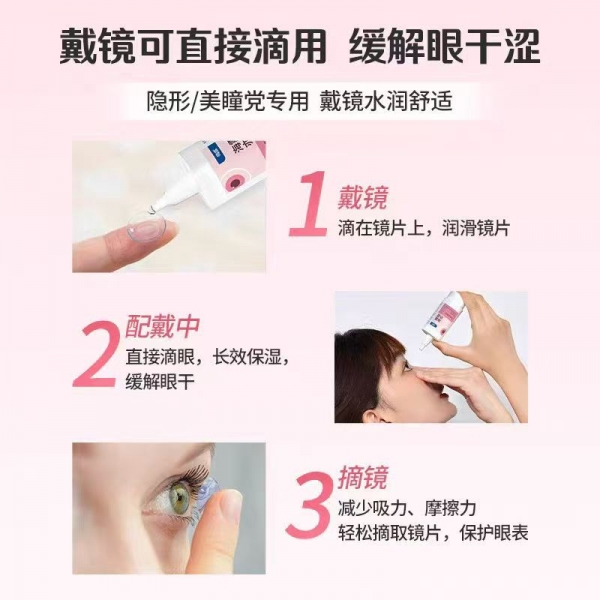 戴镜可直接滴用 缓解眼干涩

隐形/美瞳党专用 戴镜水润舒适

1 戴镜
滴在镜片上，润滑镜片

2 配戴中
直接滴眼，长效保湿，缓解眼干

3 摘镜
减少吸力、摩擦力
轻松摘取镜片，保护眼表